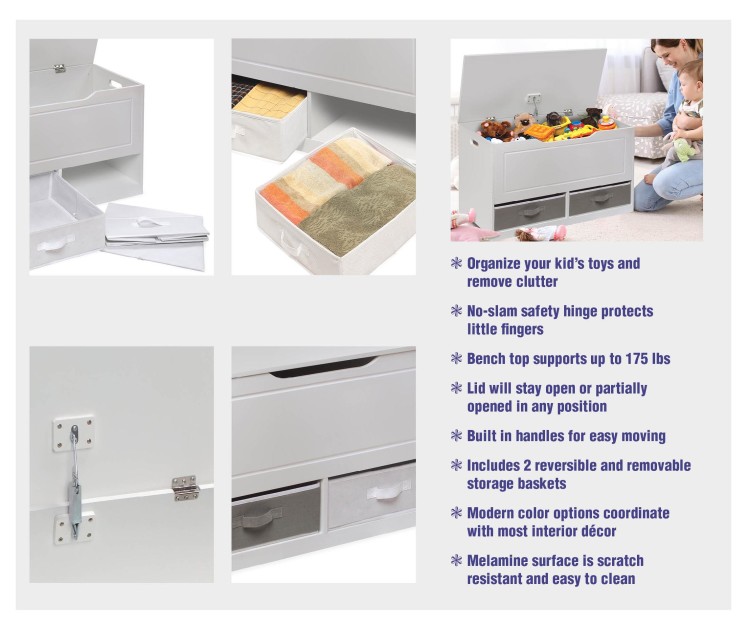 * Organize your kid's toys and remove clutter

* No-slam safety hinge protects little fingers

* Bench top supports up to 175 lbs

* Lid will stay open or partially opened in any position

* Built in handles for easy moving

* Includes 2 reversible and removable storage baskets

* Modern color options coordinate with most interior décor

* Melamine surface is scratch resistant and easy to clean