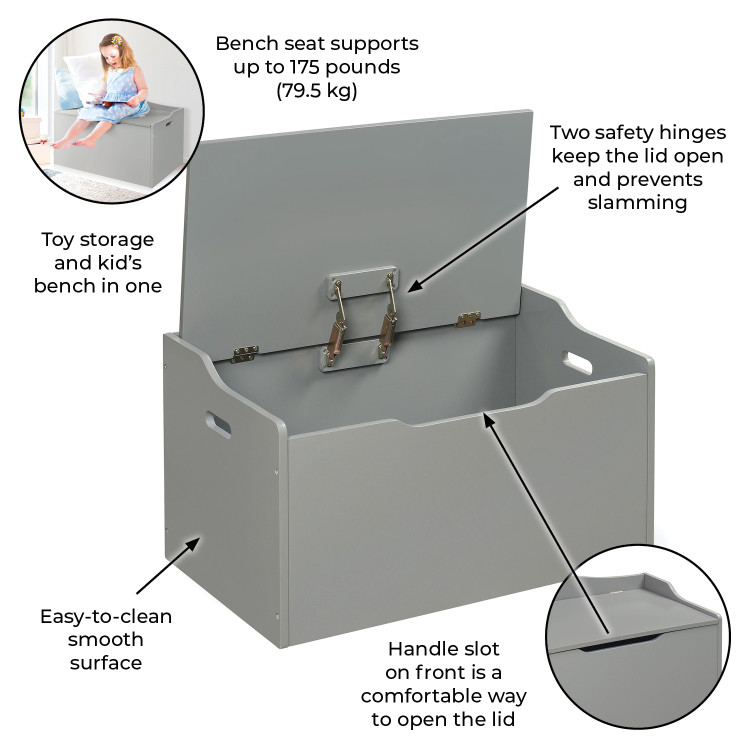 Bench seat supports up to 175 pounds (79.5 kg)

Two safety hinges keep the lid open and prevents slamming

Toy storage and kid's bench in one

Easy-to-clean smooth surface

Handle slot on front is a comfortable way to open the lid