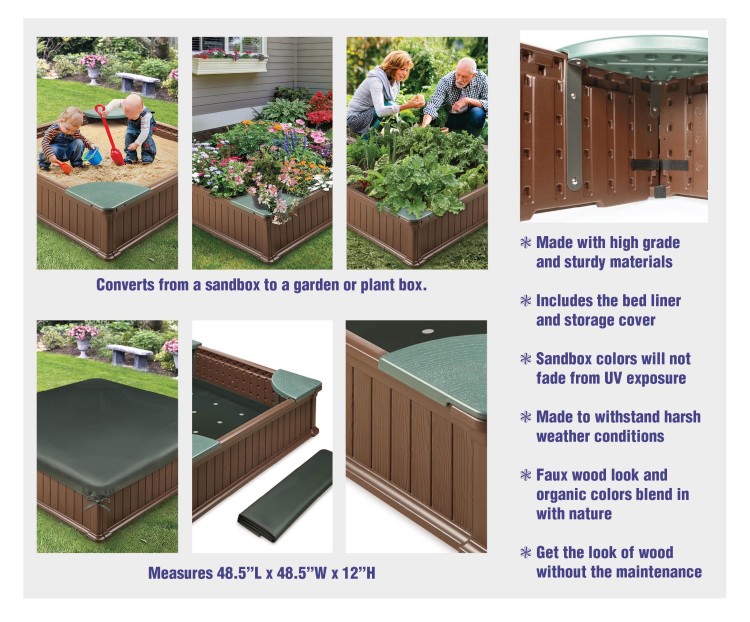 Converts from a sandbox to a garden or plant box.

Measures 48.5"L x 48.5"W x 12"H

* Made with high grade and sturdy materials

* Includes the bed liner and storage cover

* Sandbox colors will not fade from UV exposure

* Made to withstand harsh weather conditions

* Faux wood look and organic colors blend in with nature

* Get the look of wood without the maintenance