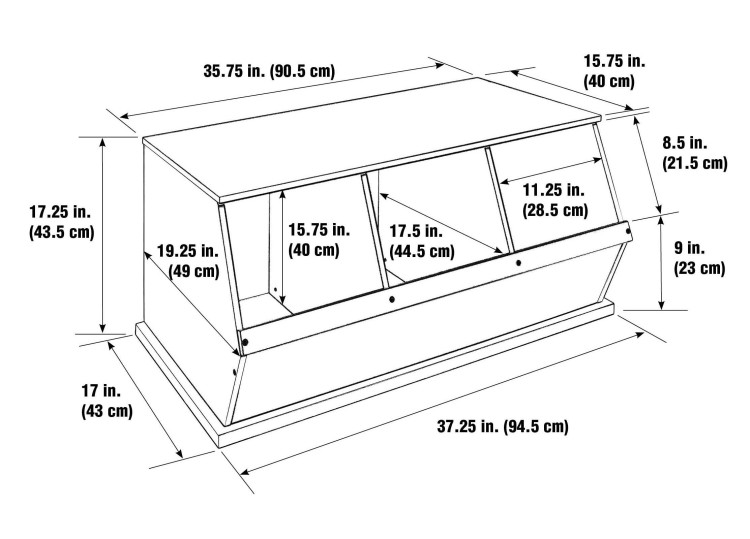 35.75 in. (90.5 cm)

15.75 in.
(40 cm)

8.5 in.
(21.5 cm)

17.25 in.
(43.5 cm)

11.25 in.
(28.5 cm)

15.75 in.
(40 cm)

17.5 in.
(44.5 cm)

19.25 in.
(49 cm)

9 in.
(23 cm)

17 in.
(43 cm)

37.25 in. (94.5 cm)